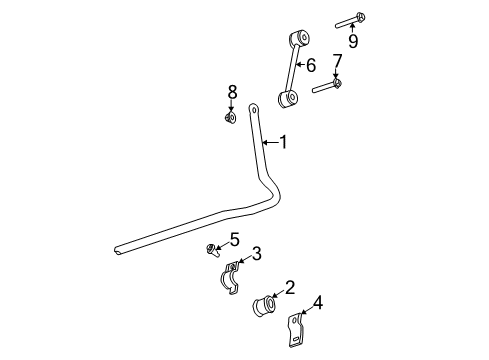 9
6
7
8
1
5
3
2
4