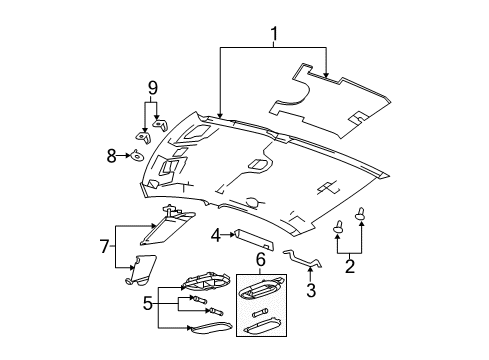 1
9
8
7
4
6
5
3
2