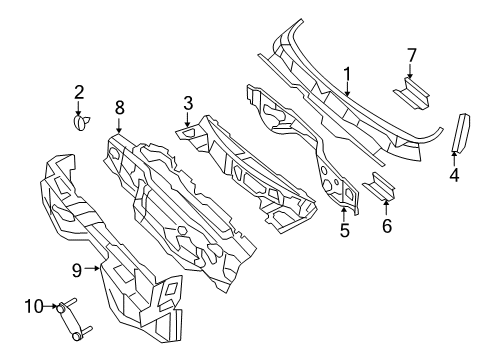 7
1
2
8
3
4
5
6
9
10