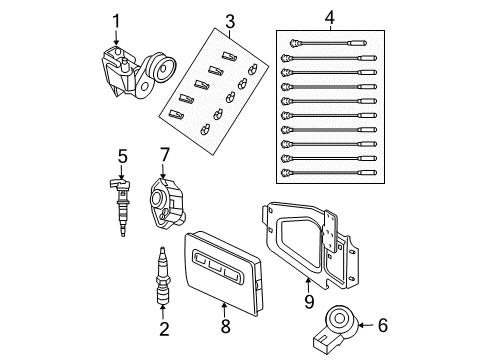 1
3
4
5
7
2
8
9
6