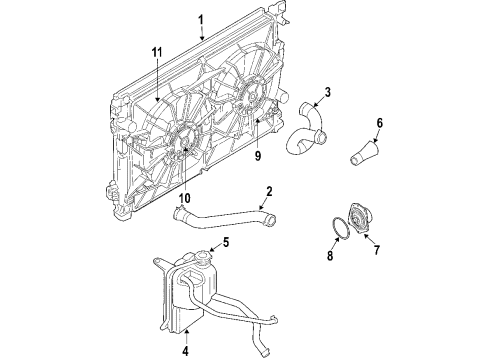 1
11
3
6
9
10
2
5
8
7
4