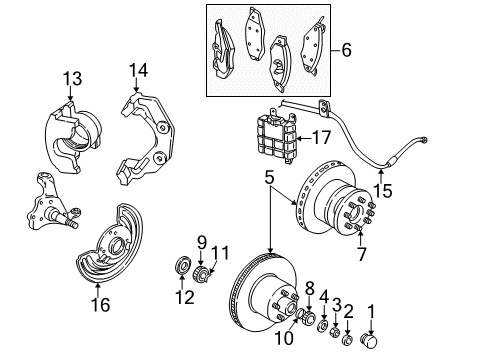 6
13
14
17
5
15
7
9
11
12
16
8
4
3
2
1
10