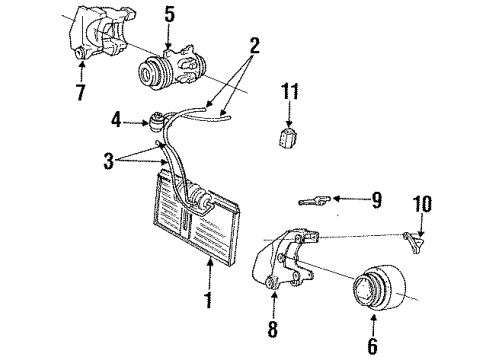 5
2
7
11
4
3
9
10
1
8
6