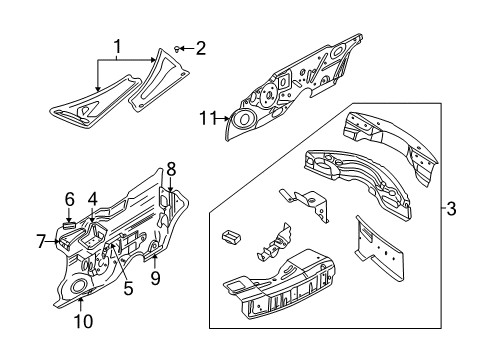 1
2
11
3
8
6
4
7
5
9
10