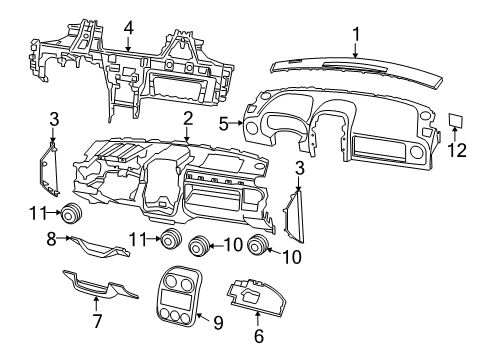 4
1
3
2
5
12
3
11
8
11
10
10
7
9
6