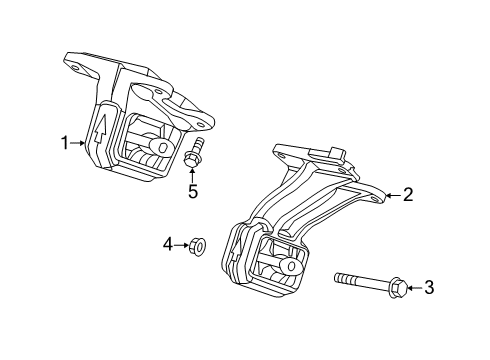 1
5
2
4
3