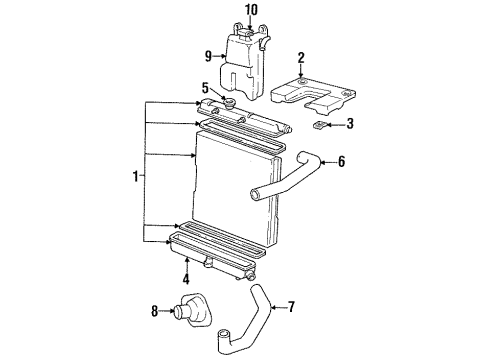 10
9
2
5
3
6
1
4
8
7