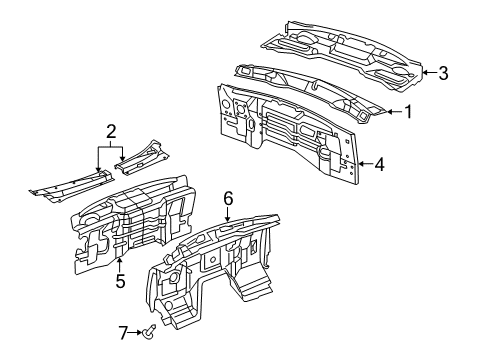 3
1
2
4
6
5
7