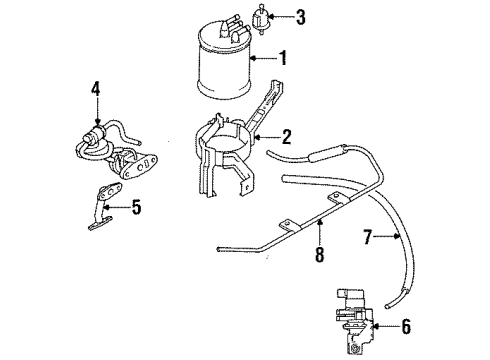 3
1
4
2
5
7
8
6