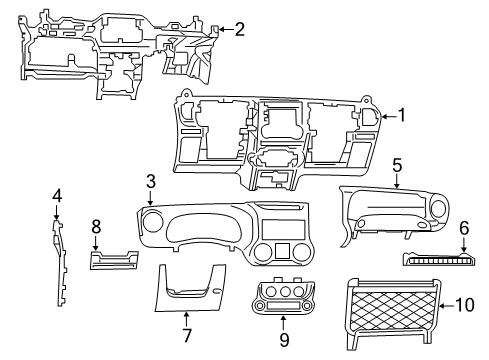 2
1
5
3
4
8
6
7
9
10