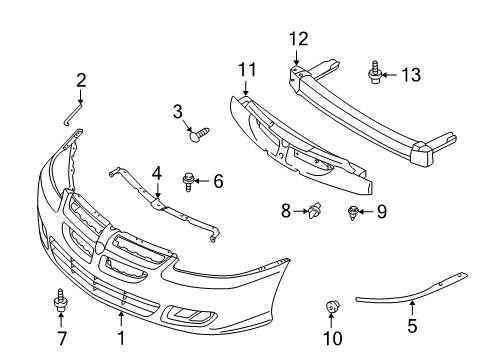 12
11
13
2
3
4
6
8
9
7
1
10
5