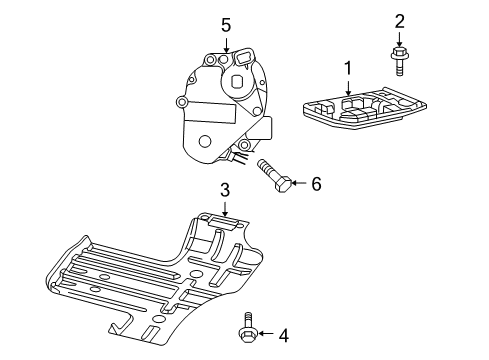 5
2
1
6
3
4