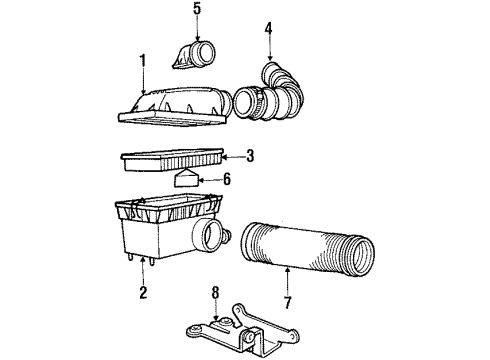 5
4
1
3
6
2
7
8