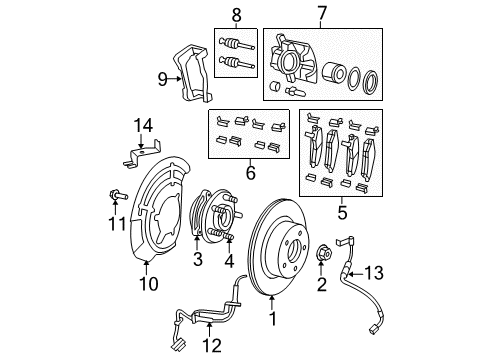 8
7
9
14
6
5
11
3
4
10
2
13
1
12