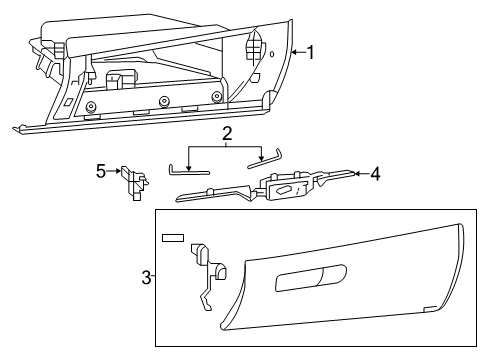 1
2
5
4
3