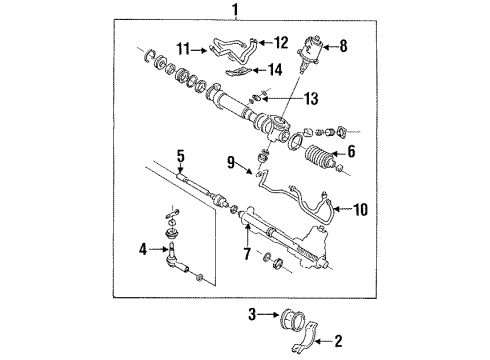 1
11
12
8
14
13
6
5
9
10
4
7
3
2