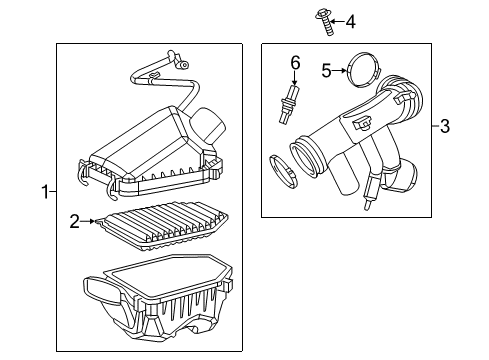 4
6
5
3
1
2