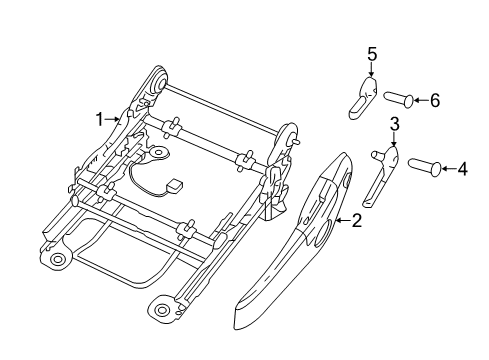 5
6
1
3
4
2