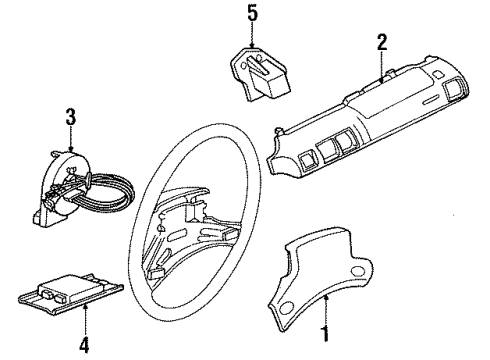 5
2
3
4
1