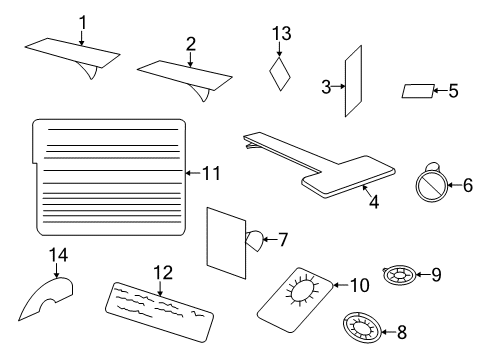 1
2
13
3
5
11
4
6
7
14
12
10
9
8