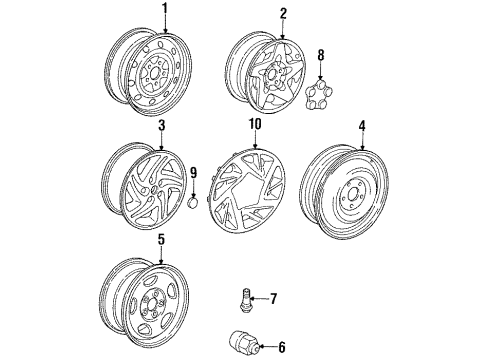 1
2
8
3
10
4
9
5
7
6