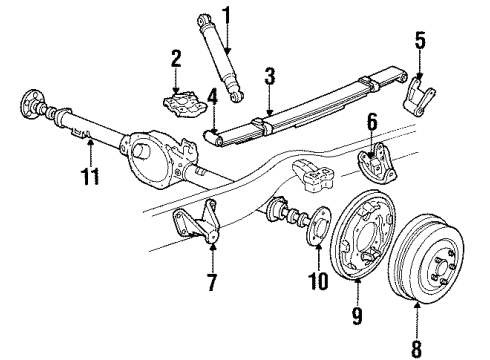 1
2
3
4
5
6
11
7
10
9
8