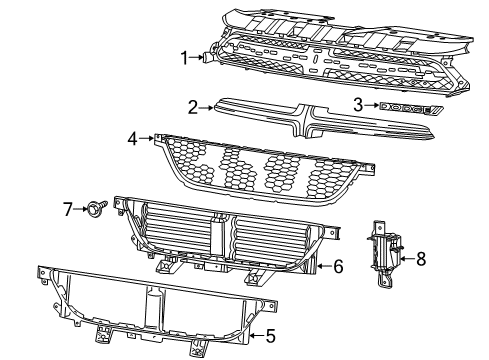 1
2
3
4
7
6
8
5