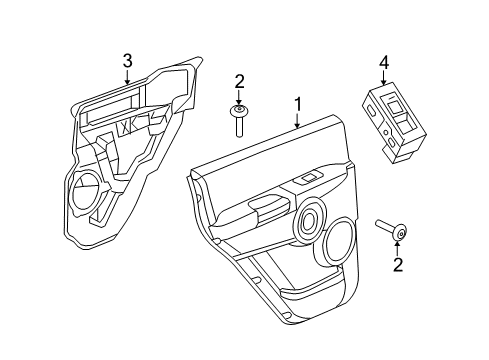 3
2
1
4
2