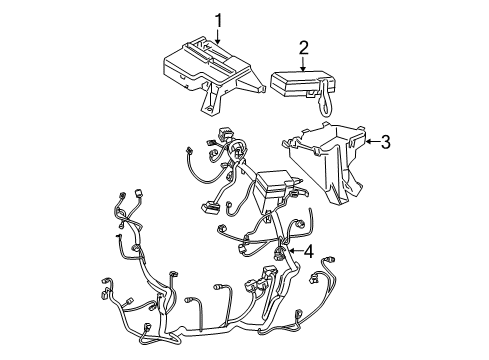 1
2
3
4