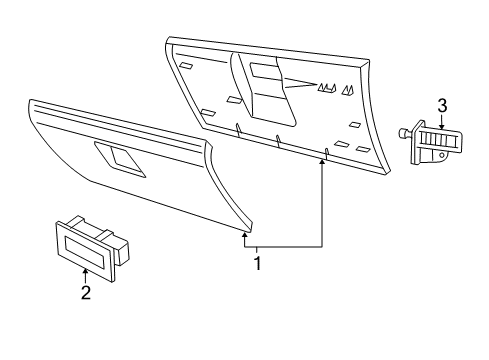 3
1
2