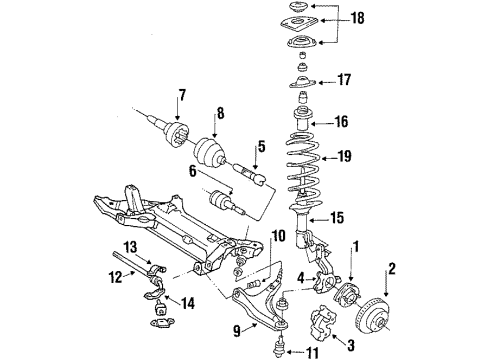 18
17
7
8
16
5
19
6
15
10
1
13
2
12
4
14
9
3
11