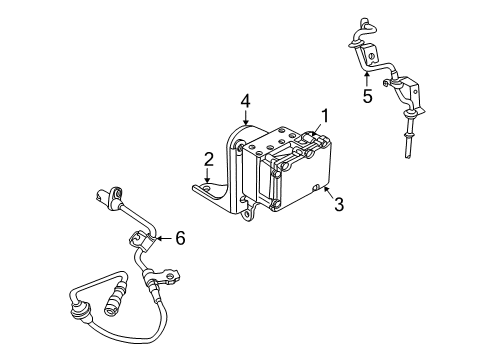 5
4
1
2
3
6