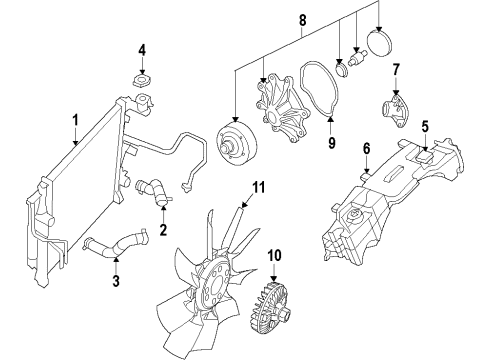 8
4
7
1
5
9
6
11
2
3
10