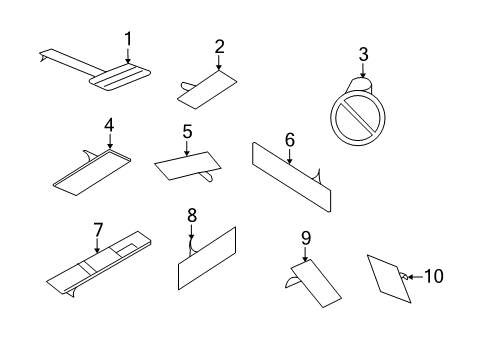 1
2
3
4
5
6
7
8
9
10