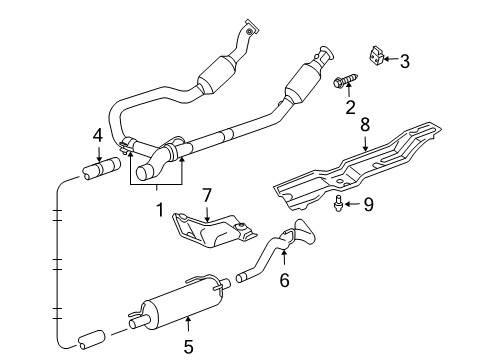 3
2
8
4
1
7
9
6
5