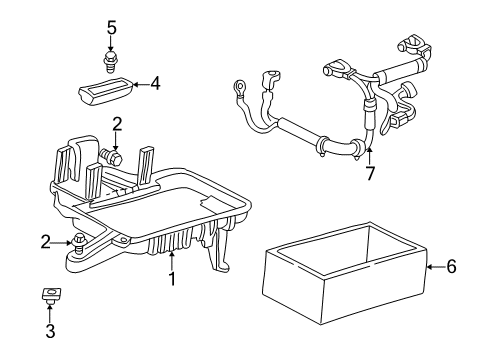 5
4
2
7
2
1
6
3