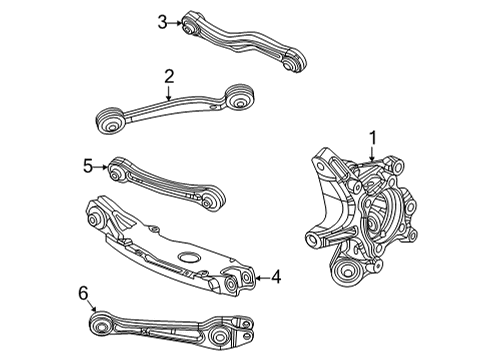 3
2
1
5
4
6