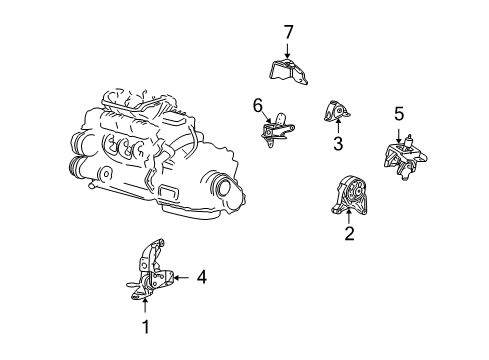 7
6
3
5
2
4
1