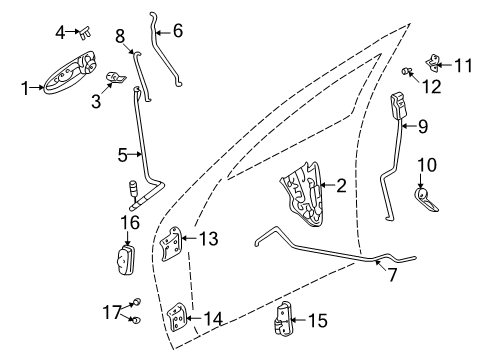 4
8
6
1
3
11
12
9
5
10
2
16
13
7
17
14
15