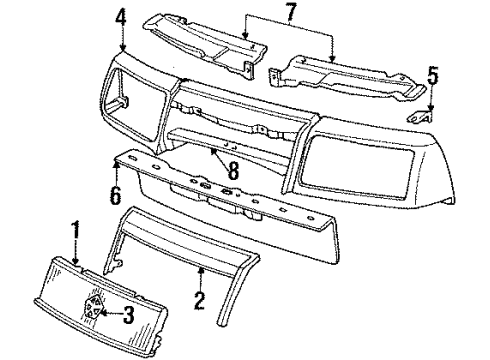 4
7
5
8
6
1
2
3