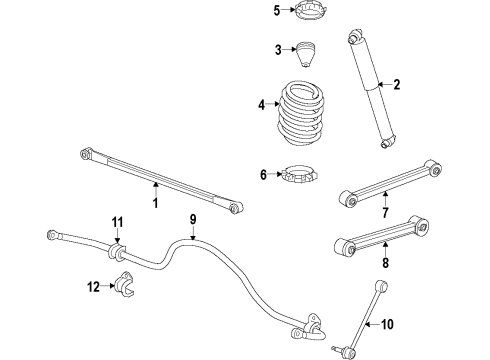 5
3
2
4
6
1
7
11
9
8
12
10