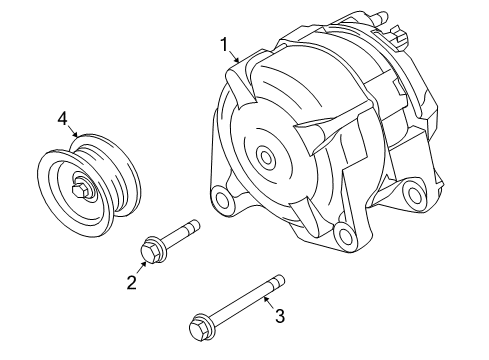 1
4
2
3