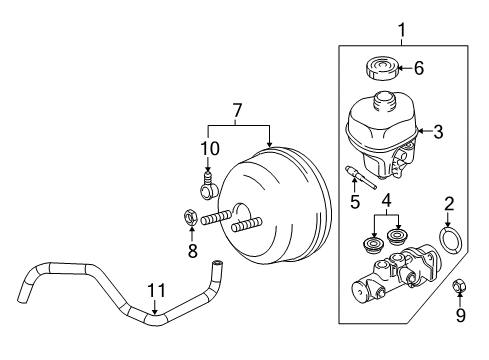 1
6
7
3
10
5
4
2
8
11
9