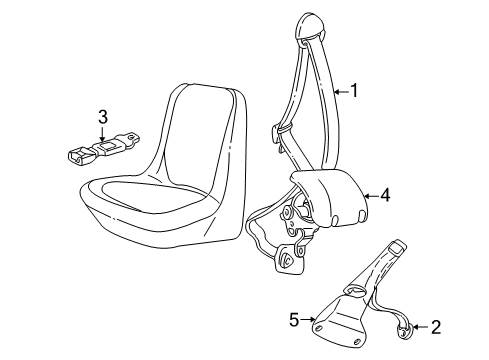 1
3
4
5
2