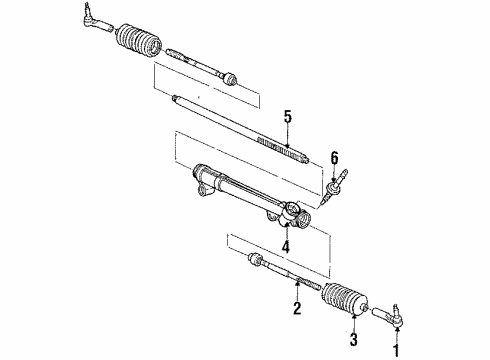 5
6
4
2
3
1