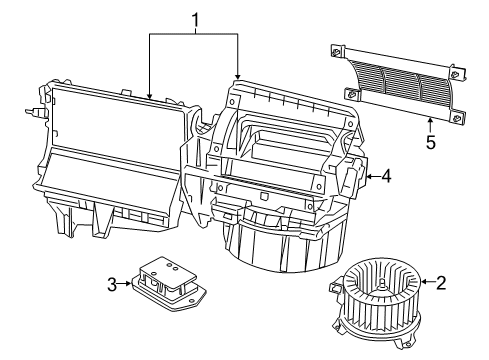 1
5
4
3
2