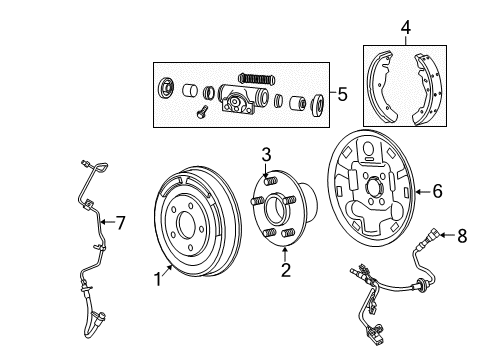 4
5
3
6
7
8
1
2