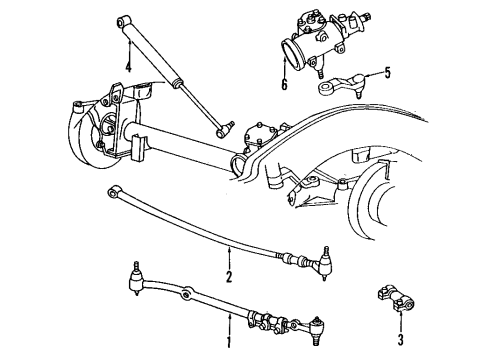 4
6
5
2
1
3