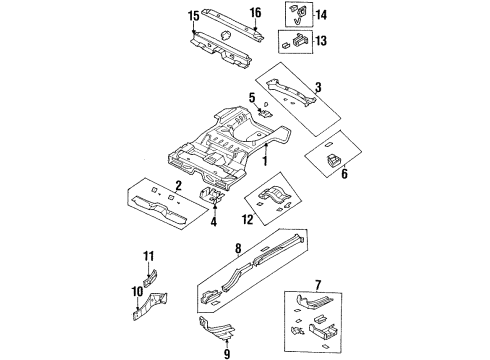 15
16
14
13
3
5
1
6
2
4
12
8
11
10
7
9