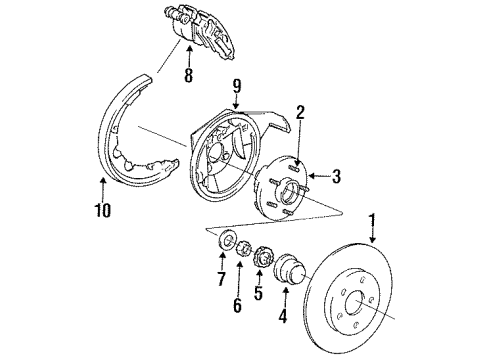 8
9
2
3
10
1
7
6
5
4